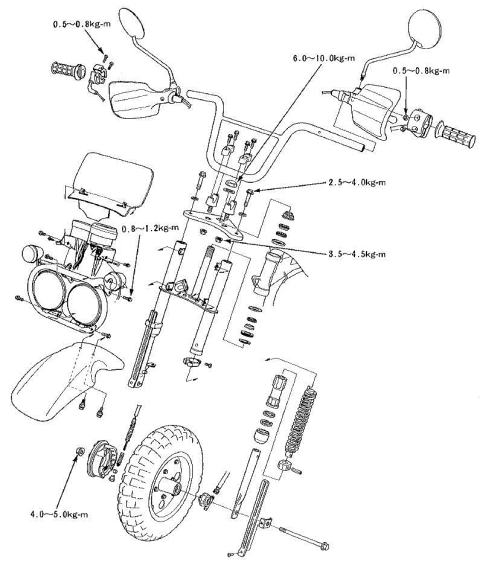 0.5~0.8kg-m

6.0~10.0kg-m

0.5~0.8kg-m

2.5~4.0kg-m

0.8~1.2kg-m

3.5~4.5kg-m

4.0~5.0kg-m